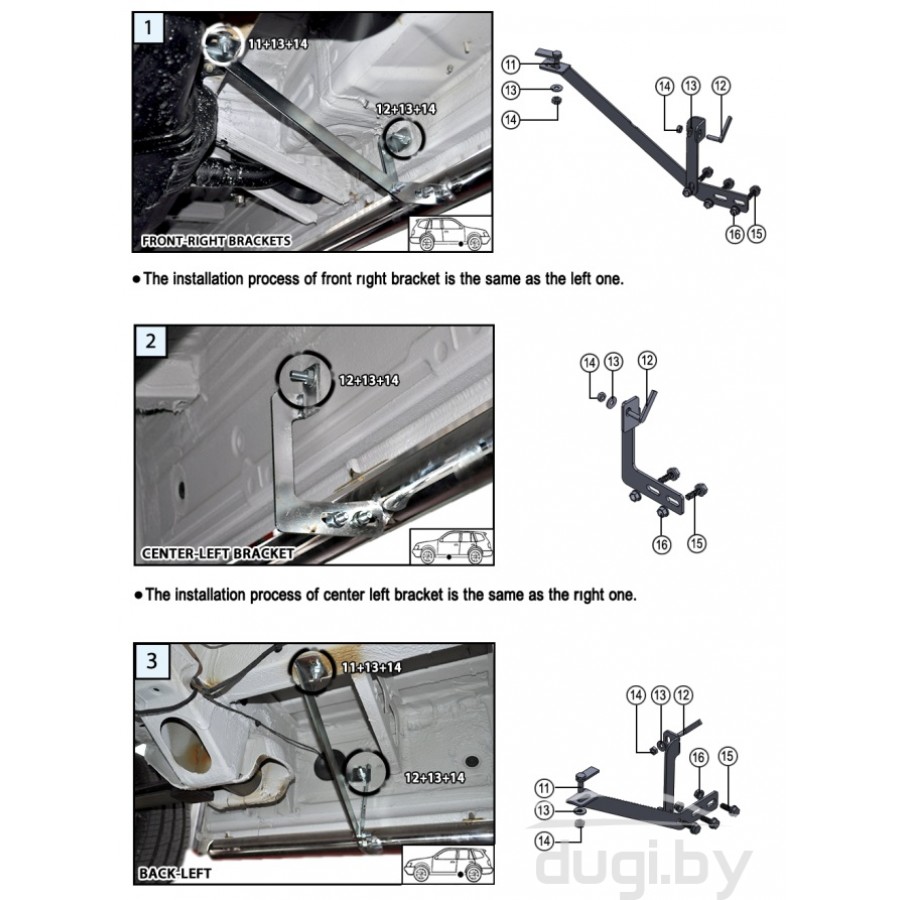 1

11+13+14

12+13+14

FRONT-RIGHT BRACKETS

11
13
14
14
13
12
16
15

● The installation process of front rıght bracket is the same as the left one.

2

12+13+14

CENTER-LEFT BRACKET

14
13
12
16
15

● The installation process of center left bracket is the same as the rıght one.

3

11+13+14

12+13+14

BACK-LEFT

14
13
12
16
15
11
13
14

dugi.by